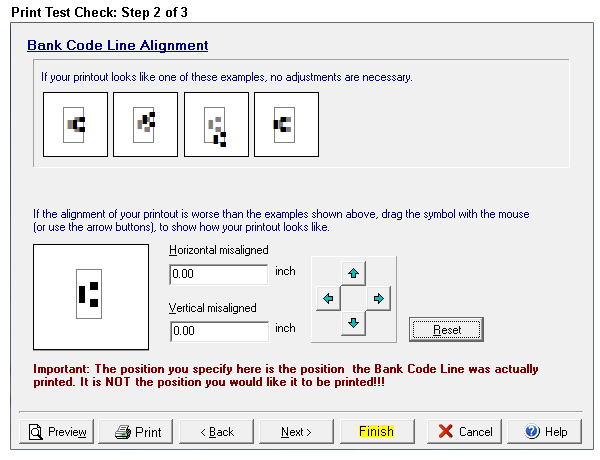 Print Test Check: Step 2 of 3

Bank Code Line Alignment

If your printout looks like one of these examples, no adjustments are necessary.

If the alignment of your printout is worse than the examples shown above, drag the symbol with the mouse (or use the arrow buttons), to show how your printout looks like.

Horizontal misaligned
0.00
inch

Vertical misaligned
0.00
inch

Reset

Important: The position you specify here is the position the Bank Code Line was actually printed. It is NOT the position you would like it to be printed!!!

Preview
Print
< Back
Next >
Finish
Cancel
Help