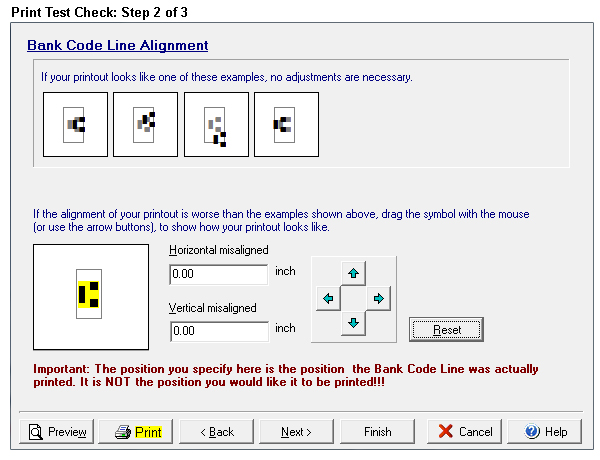 Print Test Check: Step 2 of 3

Bank Code Line Alignment

If your printout looks like one of these examples, no adjustments are necessary.

If the alignment of your printout is worse than the examples shown above, drag the symbol with the mouse (or use the arrow buttons), to show how your printout looks like.

Horizontal misaligned
0.00
inch

Vertical misaligned
0.00
inch

Reset

Important: The position you specify here is the position the Bank Code Line was actually printed. It is NOT the position you would like it to be printed!!!

Preview
Print
< Back
Next >
Finish
Cancel
Help