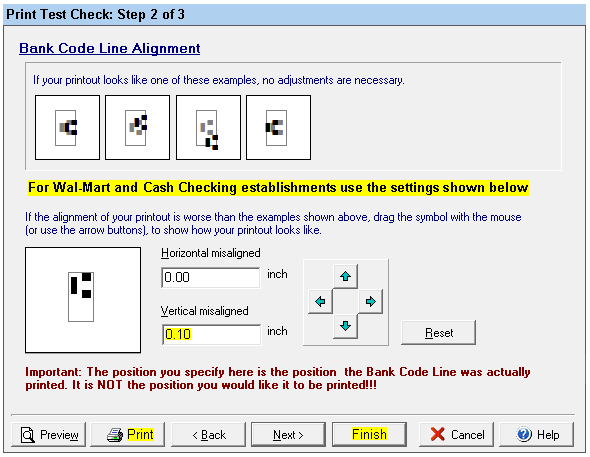 Print Test Check: Step 2 of 3

Bank Code Line Alignment

If your printout looks like one of these examples, no adjustments are necessary.

For Wal-Mart and Cash Checking establishments use the settings shown below

If the alignment of your printout is worse than the examples shown above, drag the symbol with the mouse (or use the arrow buttons), to show how your printout looks like.

Horizontal misaligned

0.00

inch

Vertical misaligned

0.10

inch

Reset

Important: The position you specify here is the position the Bank Code Line was actually printed. It is NOT the position you would like it to be printed!!!

Preview

Print

< Back

Next >

Finish

Cancel

Help